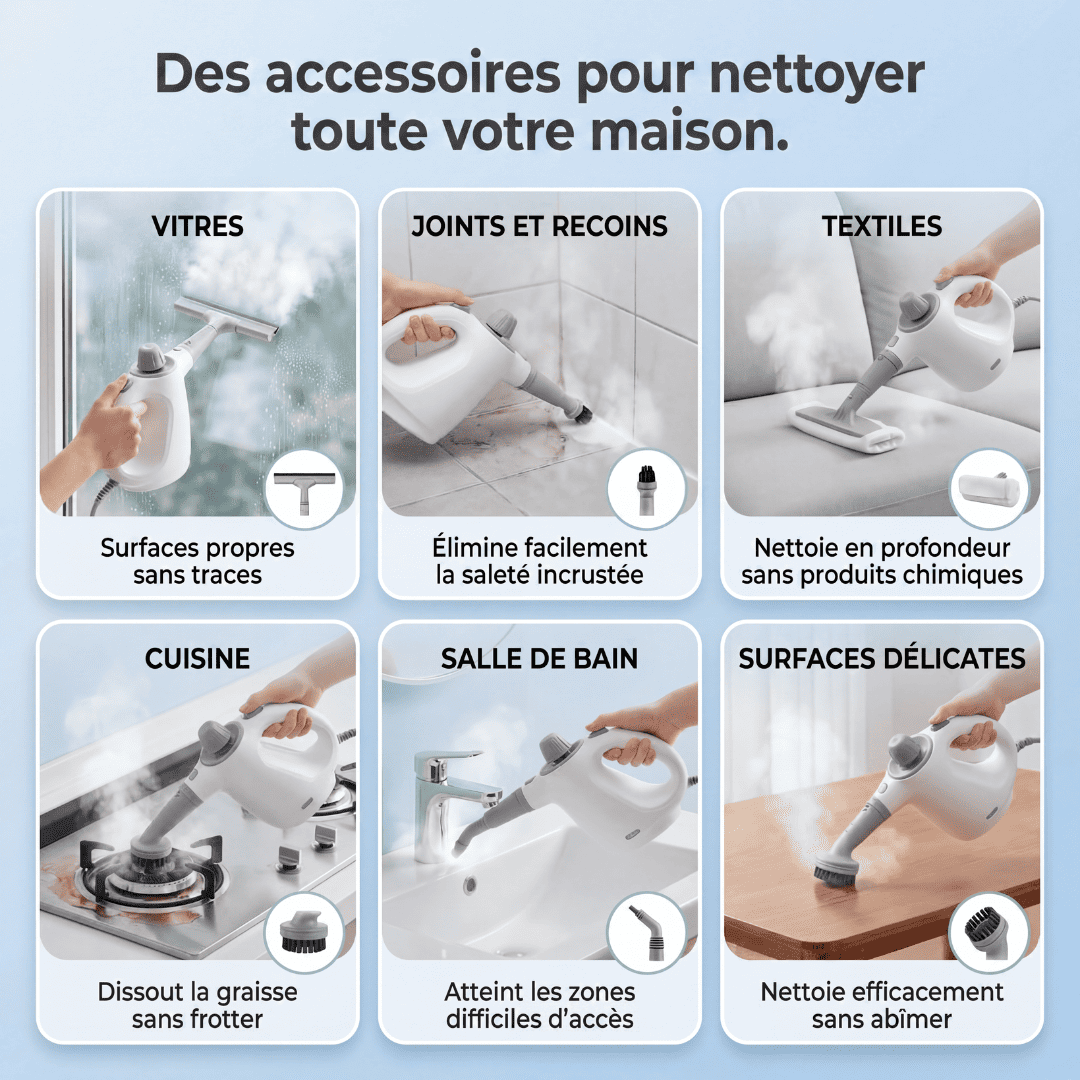 Des accessoires pour nettoyer toute votre maison.

VITRES

Surfaces propres sans traces

JOINTS ET RECOINS

Élimine facilement la saleté incrustée

TEXTILES

Nettoie en profondeur sans produits chimiques

CUISINE

Dissout la graisse sans frotter

SALLE DE BAIN

Atteint les zones difficiles d'accès

SURFACES DÉLICATES

Nettoie efficacement sans abîmer